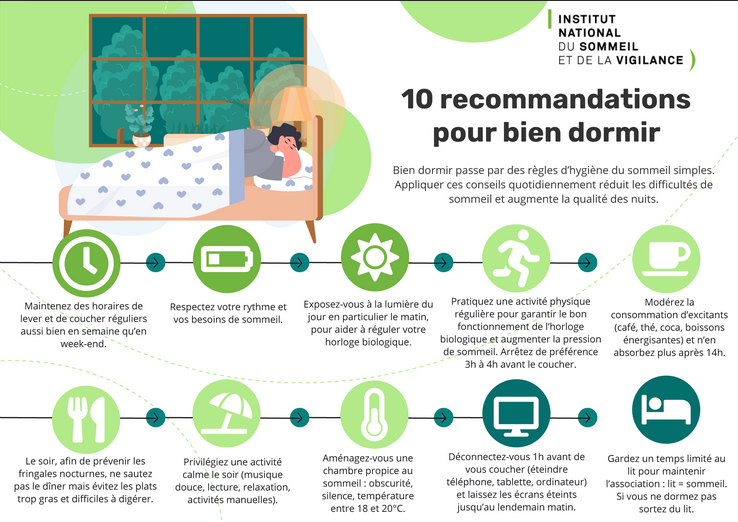 INSTITUT NATIONAL DU SOMMEIL ET DE LA VIGILANCE

10 recommandations pour bien dormir

Bien dormir passe par des règles d'hygiène du sommeil simples. Appliquer ces conseils quotidiennement réduit les difficultés de sommeil et augmente la qualité des nuits.

Maintenez des horaires de lever et de coucher réguliers aussi bien en semaine qu'en week-end.

Respectez votre rythme et vos besoins de sommeil.

Exposez-vous à la lumière du jour en particulier le matin, pour aider à réguler votre horloge biologique.

Pratiquez une activité physique régulière pour garantir le bon fonctionnement de l'horloge biologique et augmenter la pression de sommeil. Arrêtez de préférence 3h à 4h avant le coucher.

Modérez la consommation d'excitants (café, thé, coca, boissons énergisantes) et n'en absorbez plus après 14h.

Le soir, afin de prévenir les fringales nocturnes, ne sautez pas le dîner mais évitez les plats trop gras et difficiles à digérer.

Privilégiez une activité calme le soir (musique douce, lecture, relaxation, activités manuelles).

Aménagez-vous une chambre propice au sommeil : obscurité, silence, température entre 18 et 20°C.

Déconnectez-vous 1h avant de vous coucher (éteindre téléphone, tablette, ordinateur) et laissez les écrans éteints jusqu'au lendemain matin.

Gardez un temps limité au lit pour maintenir l'association : lit = sommeil. Si vous ne dormez pas sortez du lit.